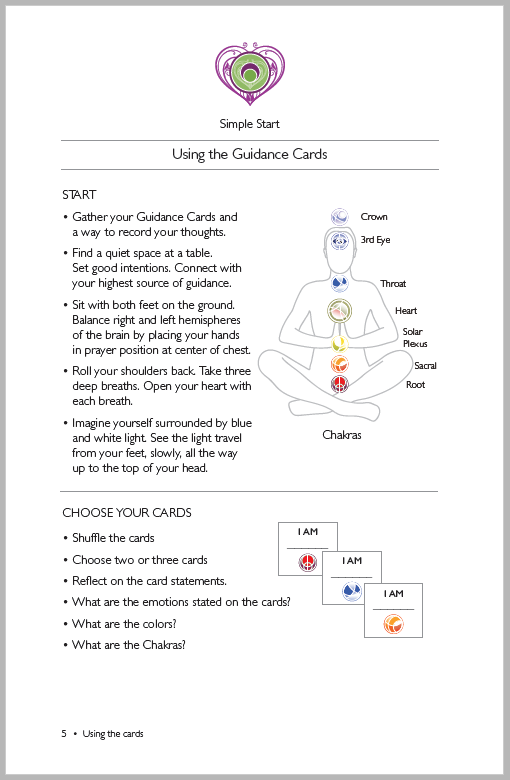 Simple Start

Using the Guidance Cards

START

• Gather your Guidance Cards and a way to record your thoughts.

• Find a quiet space at a table. Set good intentions. Connect with your highest source of guidance.

• Sit with both feet on the ground. Balance right and left hemispheres of the brain by placing your hands in prayer position at center of chest.

• Roll your shoulders back. Take three deep breaths. Open your heart with each breath.

• Imagine yourself surrounded by blue and white light. See the light travel from your feet, slowly, all the way up to the top of your head.

Crown
3rd Eye
Throat
Heart
Solar Plexus
Sacral
Root

Chakras

CHOOSE YOUR CARDS

• Shuffle the cards

• Choose two or three cards

• Reflect on the card statements.

• What are the emotions stated on the cards?

• What are the colors?

• What are the Chakras?

I AM

I AM

I AM

5 • Using the cards